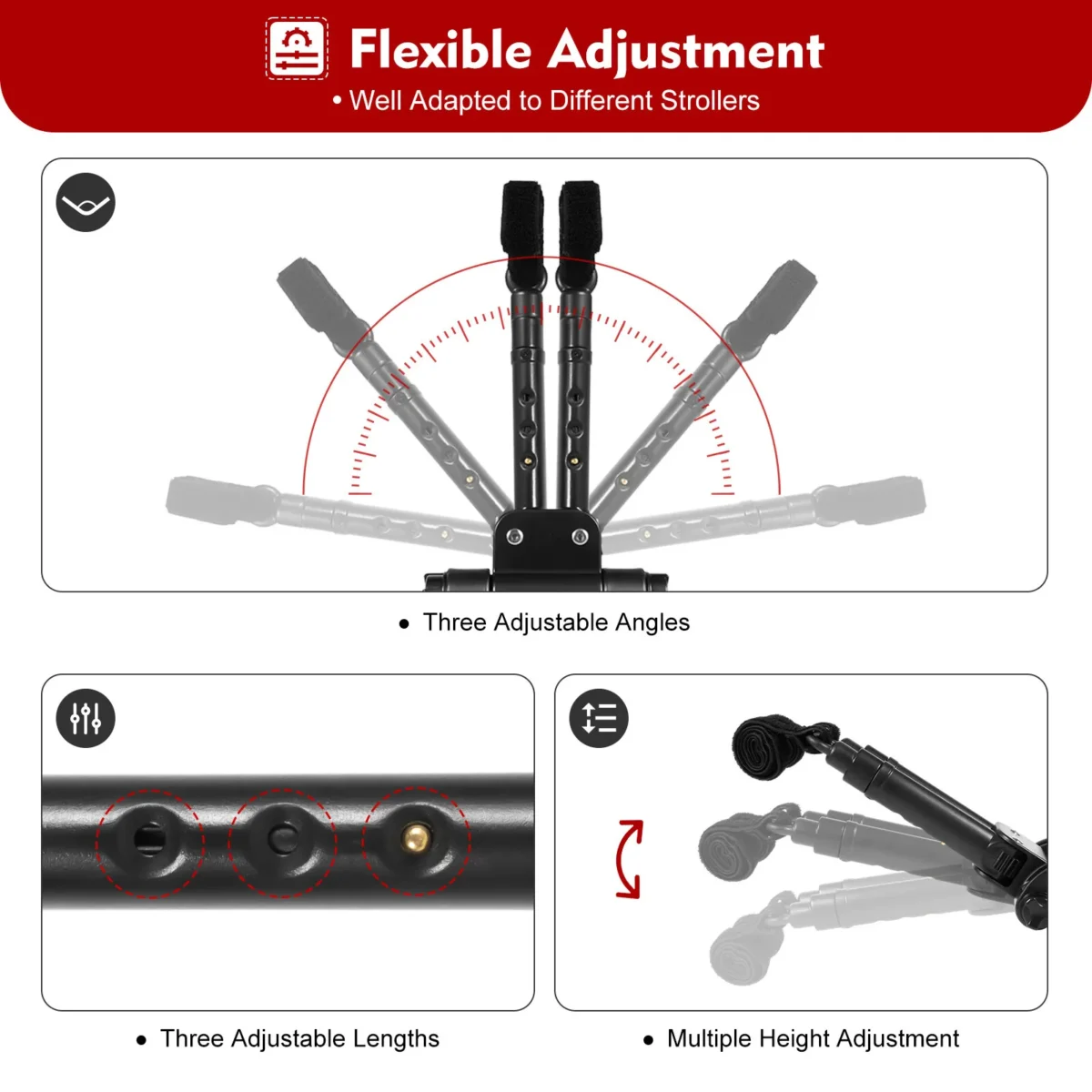 Flexible Adjustment

• Well Adapted to Different Strollers

• Three Adjustable Angles

• Three Adjustable Lengths

• Multiple Height Adjustment